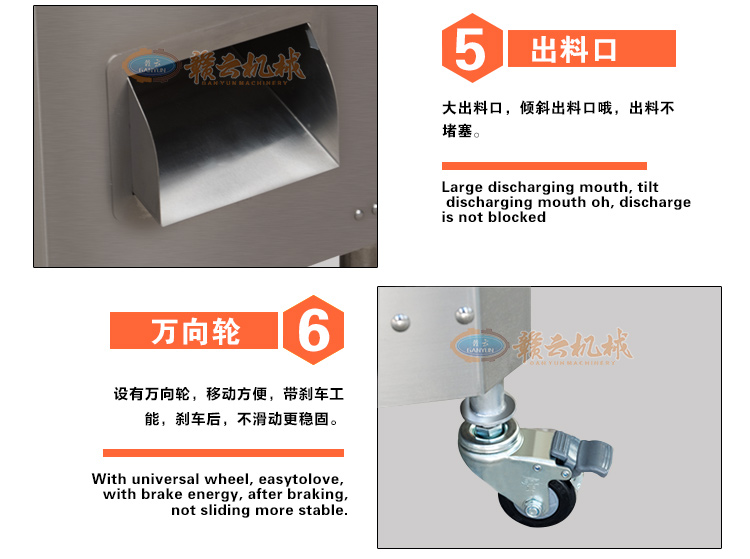 赣云 GANYUN 赣云机械 GANYUN MACHINERY

5 出料口

大出料口，倾斜出料口哦，出料不堵塞。

Large discharging mouth, tilt discharging mouth oh, discharge is not blocked

万向轮 6

设有万向轮，移动方便，带刹车工能，刹车后，不滑动更稳固。

With universal wheel, easytolove, with brake energy, after braking, not sliding more stable.

赣云 GANYUN 赣云机械 GANYUN MACHINERY