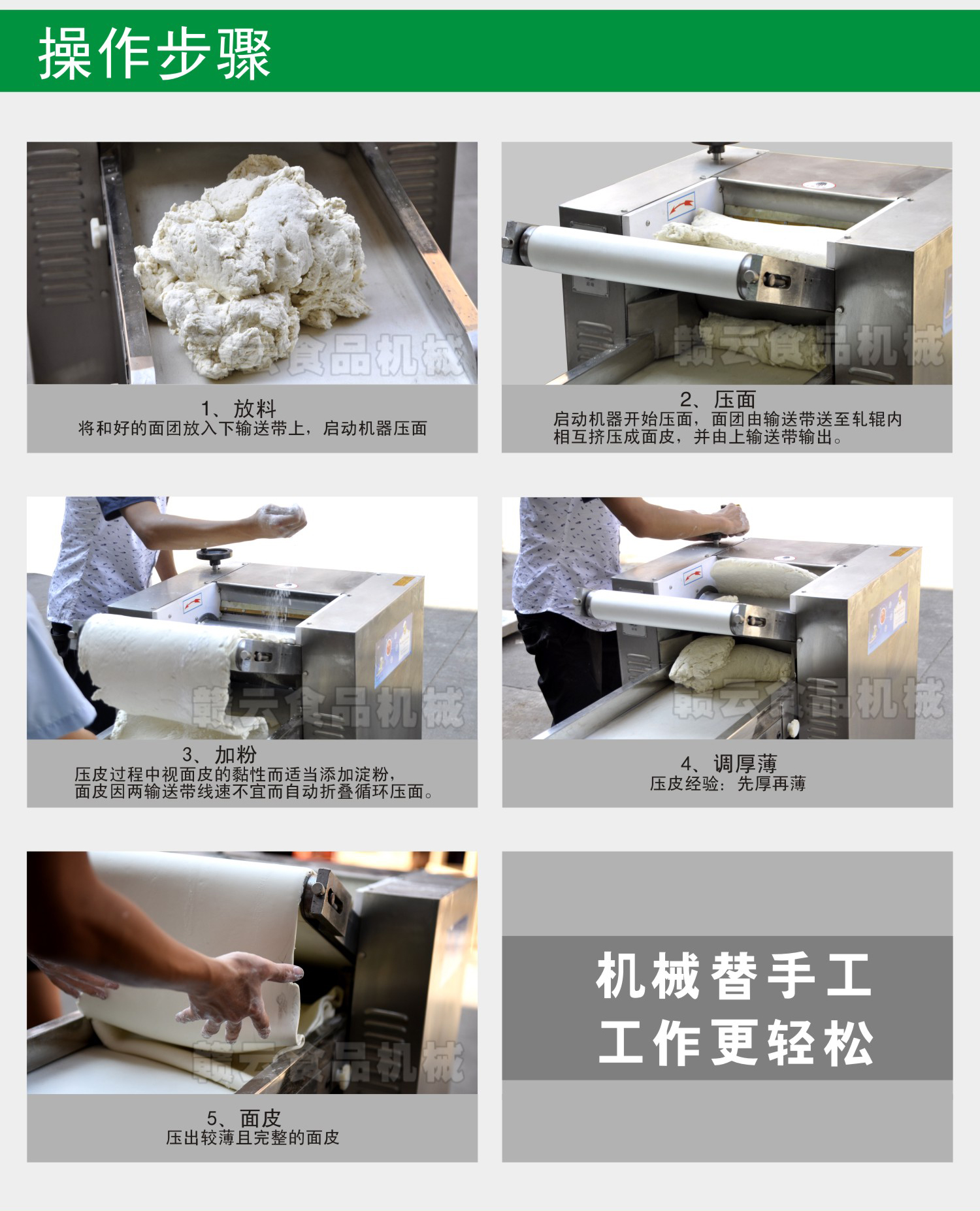 操作步骤

赣云食品机械

1、放料
将和好的面团放入下输送带上，启动机器压面

赣云食品机械

2、压面
启动机器开始压面，面团由输送带送至轧辊内相互挤压成面皮，并由上输送带输出。

赣云食品机械

3、加粉
压皮过程中视面皮的黏性而适当添加淀粉，面皮因两输送带线速不宜而自动折叠循环压面。

赣云食品机械

4、调厚薄
压皮经验：先厚再薄

赣云食品机械

5、面皮
压出较薄且完整的面皮

机械替手工
工作更轻松