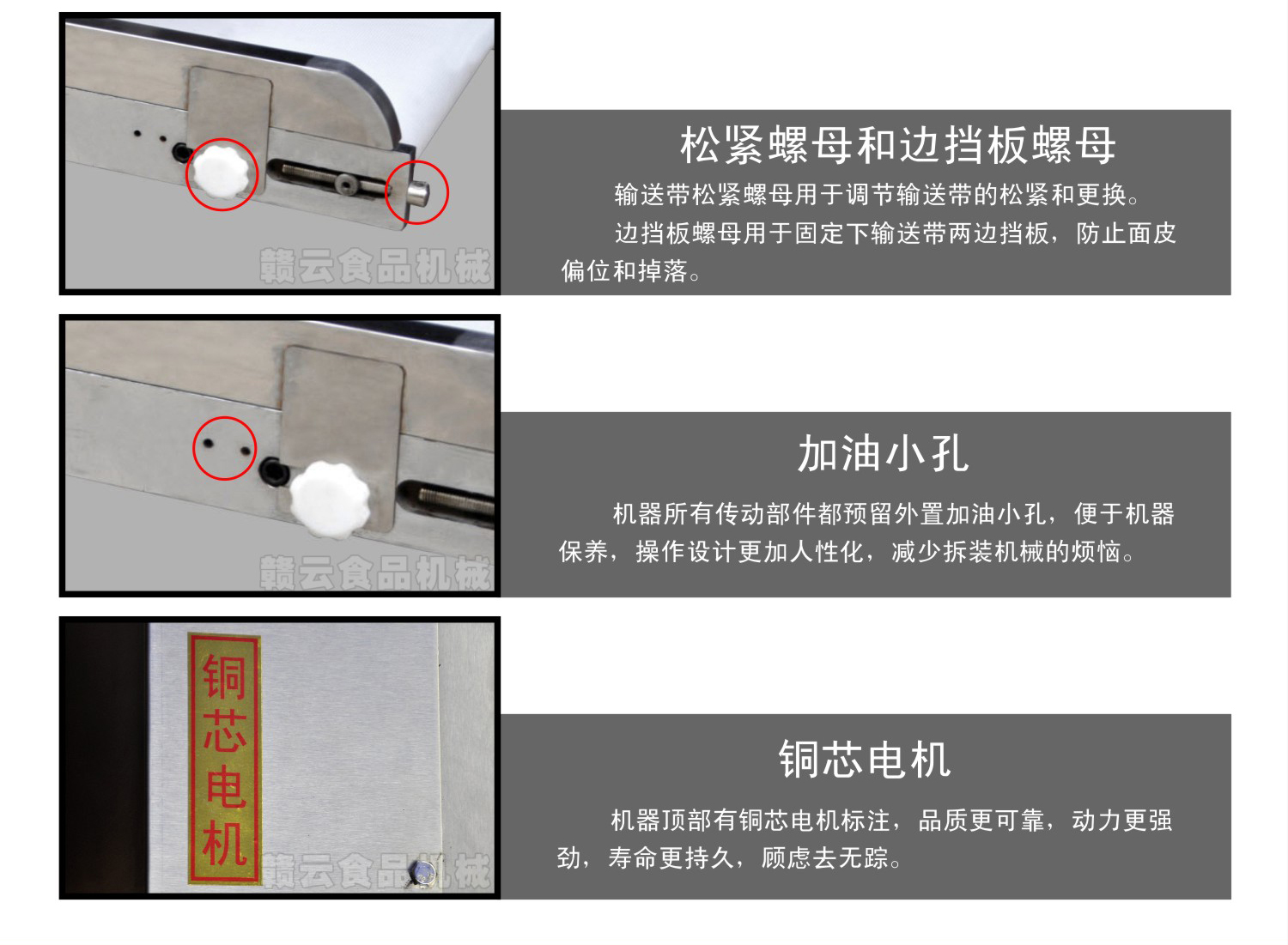 赣云食品机械

松紧螺母和边挡板螺母

输送带松紧螺母用于调节输送带的松紧和更换。

边挡板螺母用于固定下输送带两边挡板，防止面皮偏位和掉落。

赣云食品机械

加油小孔

机器所有传动部件都预留外置加油小孔，便于机器保养，操作设计更加人性化，减少拆装机械的烦恼。

铜芯电机

赣云食品机械

铜芯电机

机器顶部有铜芯电机标注，品质更可靠，动力更强劲，寿命更持久，顾虑去无踪。