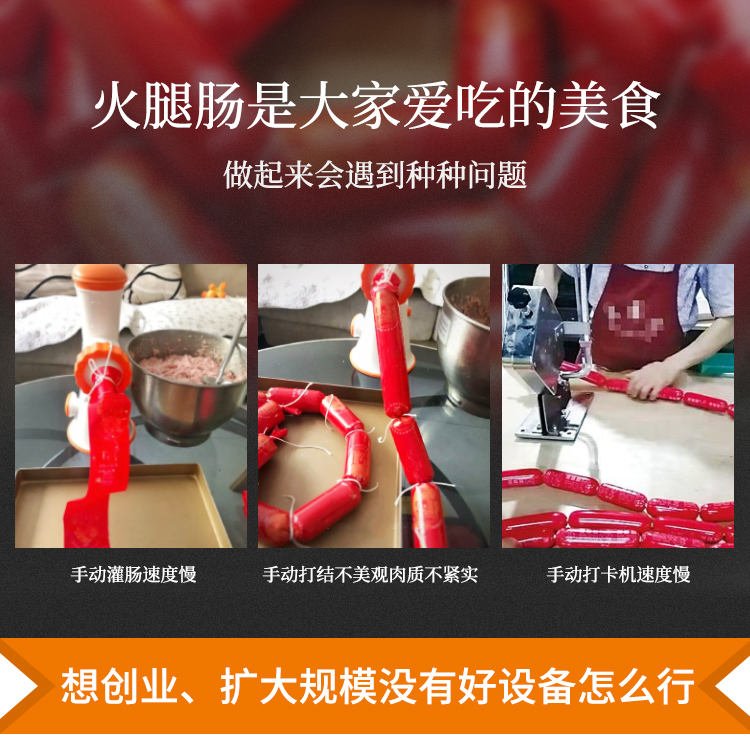 火腿肠是大家爱吃的美食

做起来会遇到种种问题

手动灌肠速度慢

手动打结不美观肉质不紧实

手动打卡机速度慢

想创业、扩大规模没有好设备怎么行