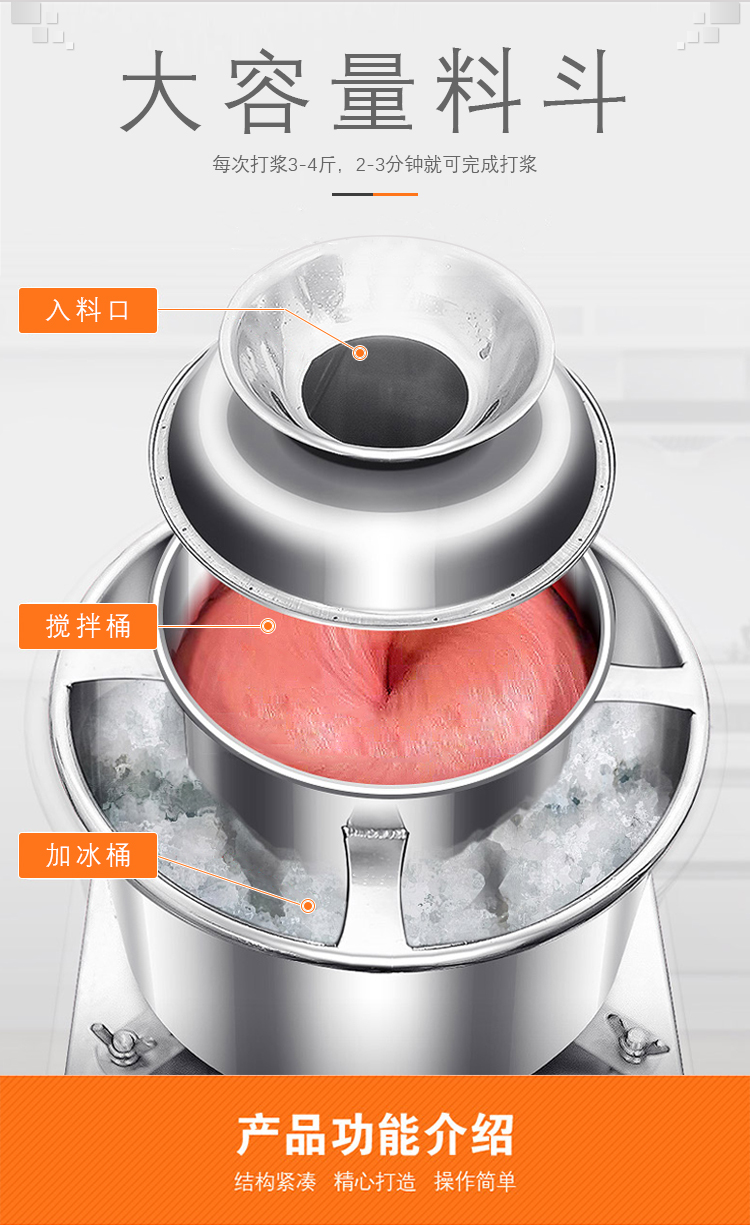 大容量料斗

每次打浆3-4斤，2-3分钟就可完成打浆

入料口

搅拌桶

加冰桶

产品功能介绍

结构紧凑 精心打造 操作简单